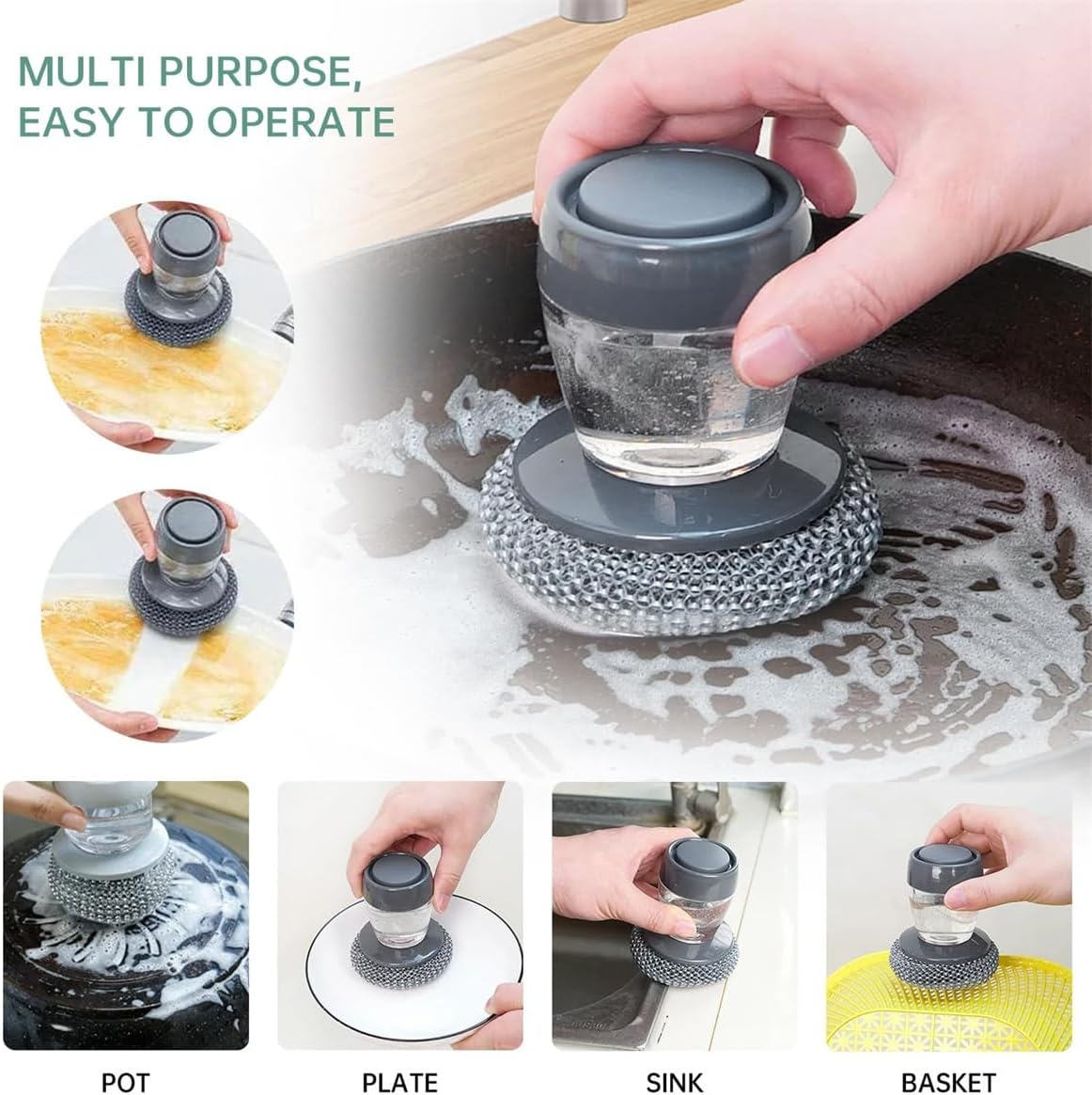 MULTI PURPOSE,
EASY TO OPERATE

POT
PLATE
SINK
BASKET