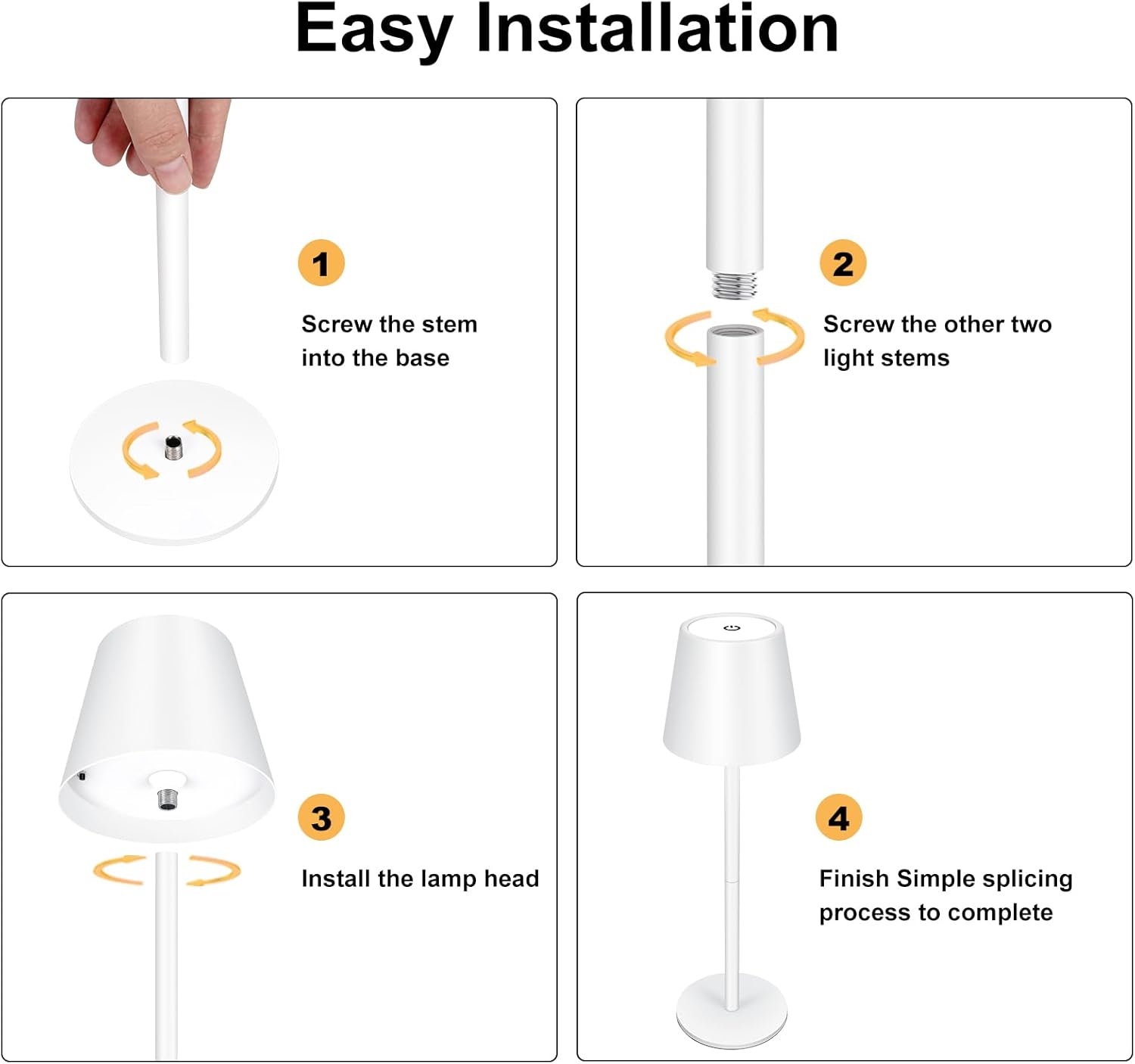 Easy Installation

1

Screw the stem into the base

2

Screw the other two light stems

3

Install the lamp head

4

Finish Simple splicing process to complete