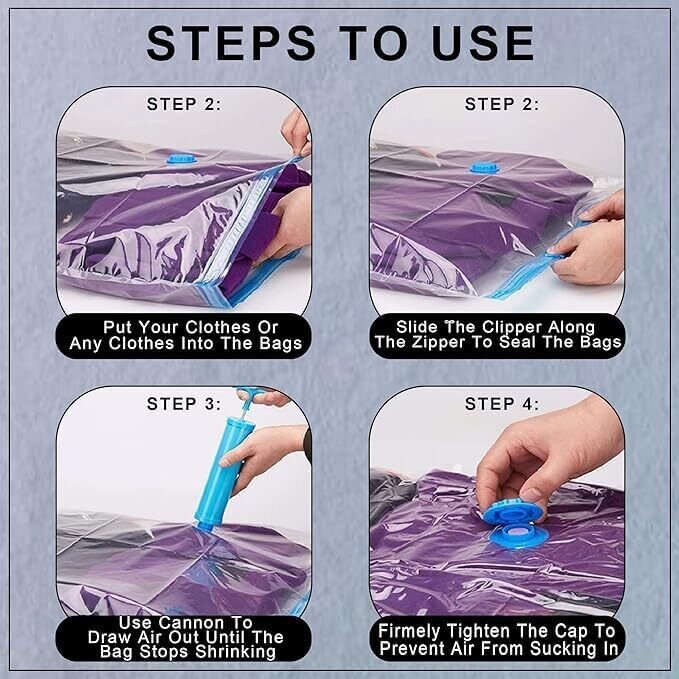 STEPS TO USE

STEP 2:

Put Your Clothes Or Any Clothes Into The Bags

STEP 2:

Slide The Clipper Along The Zipper To Seal The Bags

STEP 3:

Use Cannon To Draw Air Out Until The Bag Stops Shrinking

STEP 4:

Firmely Tighten The Cap To Prevent Air From Sucking In