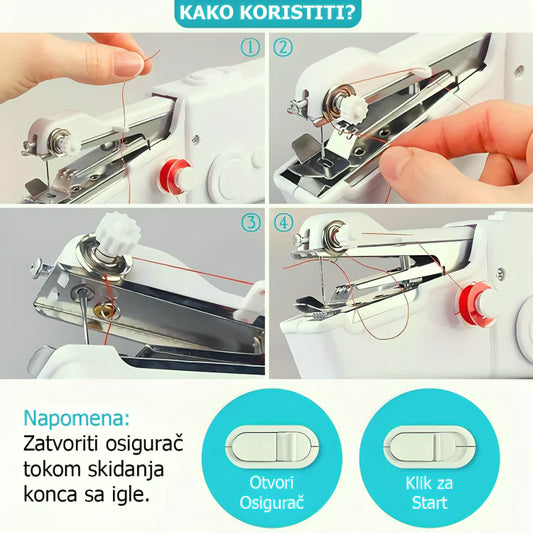 KAKO KORISTITI?

①

②

③

④

Napomena:
Zatvoriti osigurač tokom skidanja konca sa igle.

Otvori Osigurač

Klik za Start